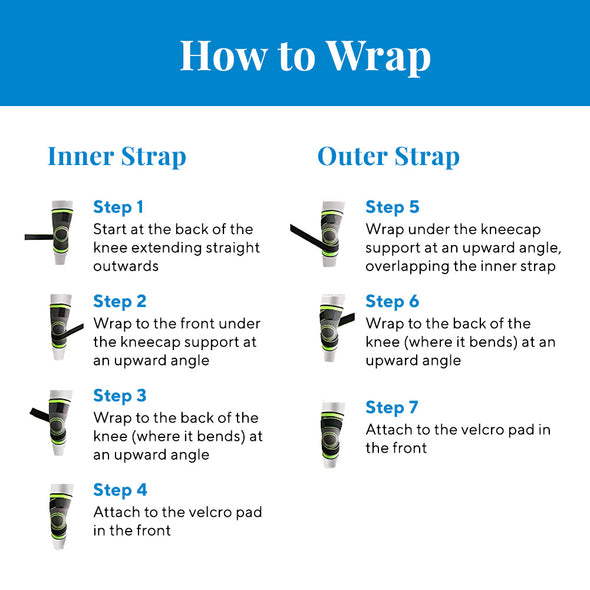 How to Wrap

Inner Strap

Step 1
Start at the back of the knee extending straight outwards

Step 2
Wrap to the front under the kneecap support at an upward angle

Step 3
Wrap to the back of the knee (where it bends) at an upward angle

Step 4
Attach to the velcro pad in the front

Outer Strap

Step 5
Wrap under the kneecap support at an upward angle, overlapping the inner strap

Step 6
Wrap to the back of the knee (where it bends) at an upward angle

Step 7
Attach to the velcro pad in the front